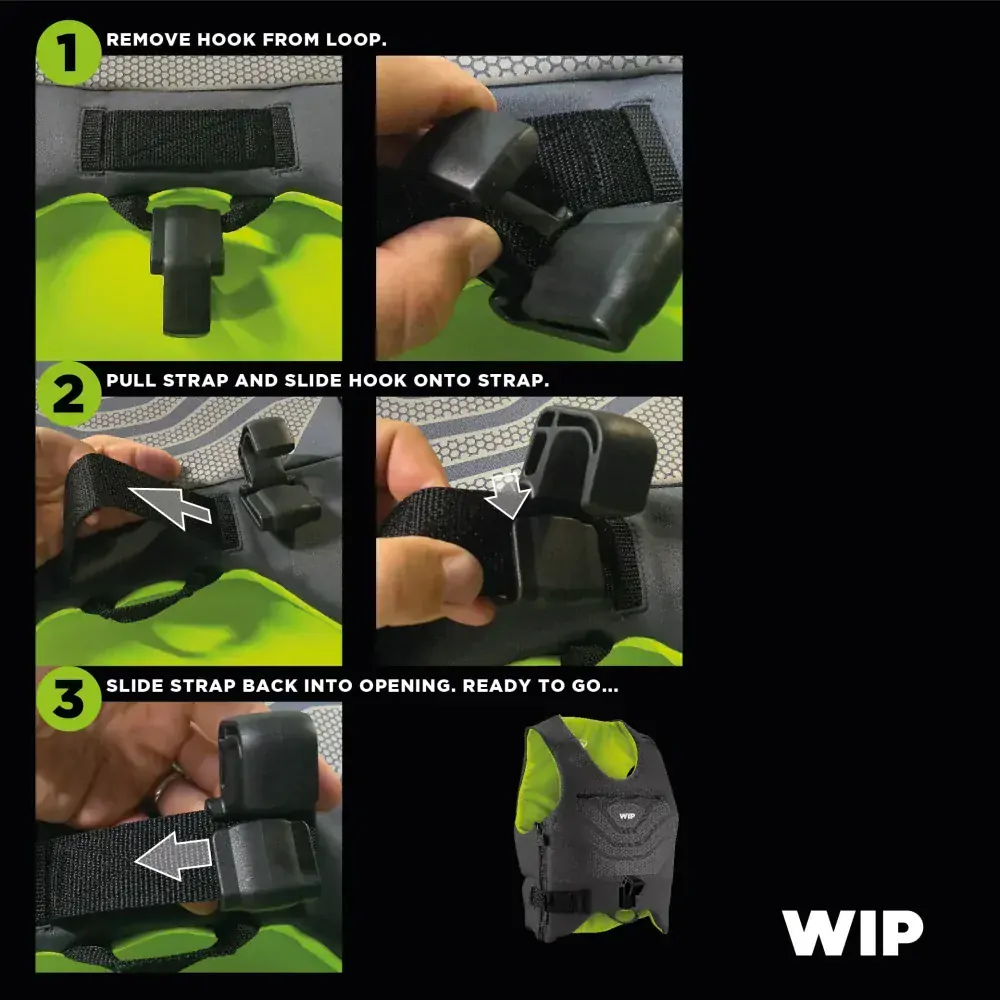 1 REMOVE HOOK FROM LOOP.

2 PULL STRAP AND SLIDE HOOK ONTO STRAP.

3 SLIDE STRAP BACK INTO OPENING. READY TO GO...

WIP

WIP